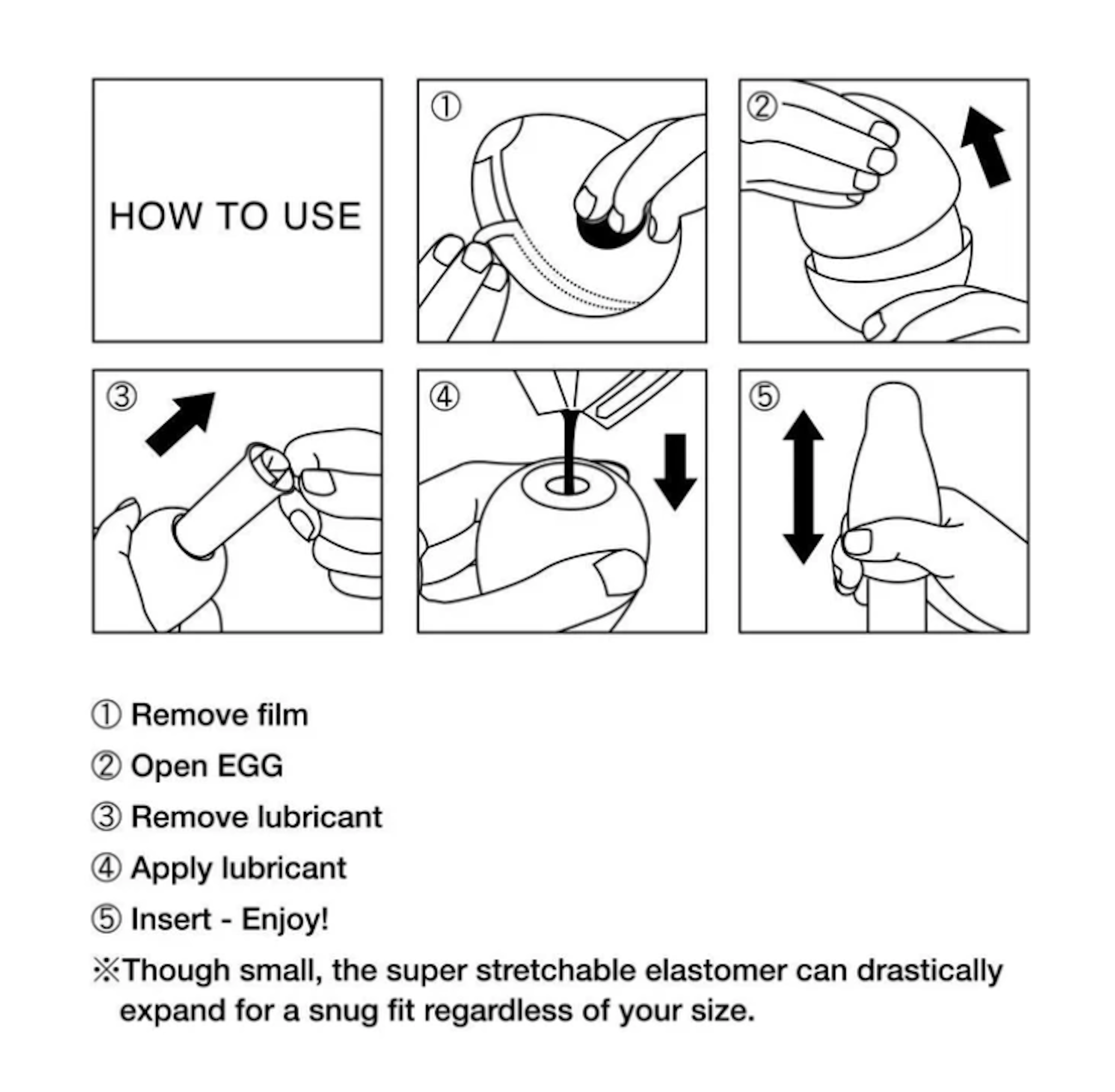 HOW TO USE

①

②

③

④

⑤

① Remove film

② Open EGG

③ Remove lubricant

④ Apply lubricant

⑤ Insert - Enjoy!

※Though small, the super stretchable elastomer can drastically expand for a snug fit regardless of your size.